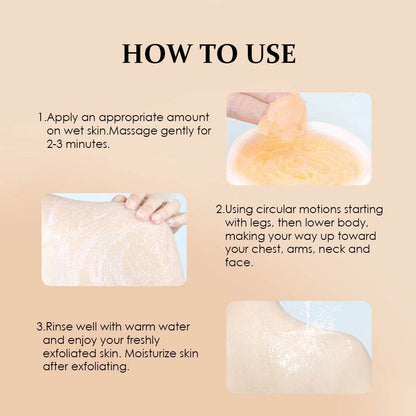 HOW TO USE

1.Apply an appropriate amount on wet skin.Massage gently for 2-3 minutes.

2.Using circular motions starting with legs, then lower body, making your way up toward your chest, arms, neck and face.

3.Rinse well with warm water and enjoy your freshly exfoliated skin. Moisturize skin after exfoliating.