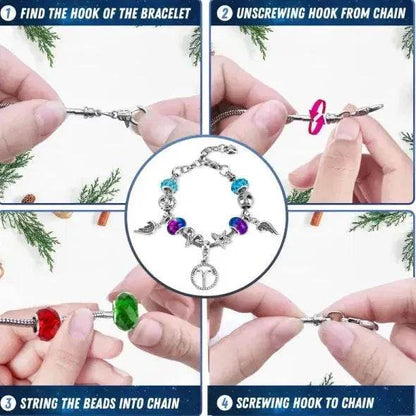 1 FIND THE HOOK OF THE BRACELET

2 UNSCREWING HOOK FROM CHAIN

3 STRING THE BEADS INTO CHAIN

4 SCREWING HOOK TO CHAIN