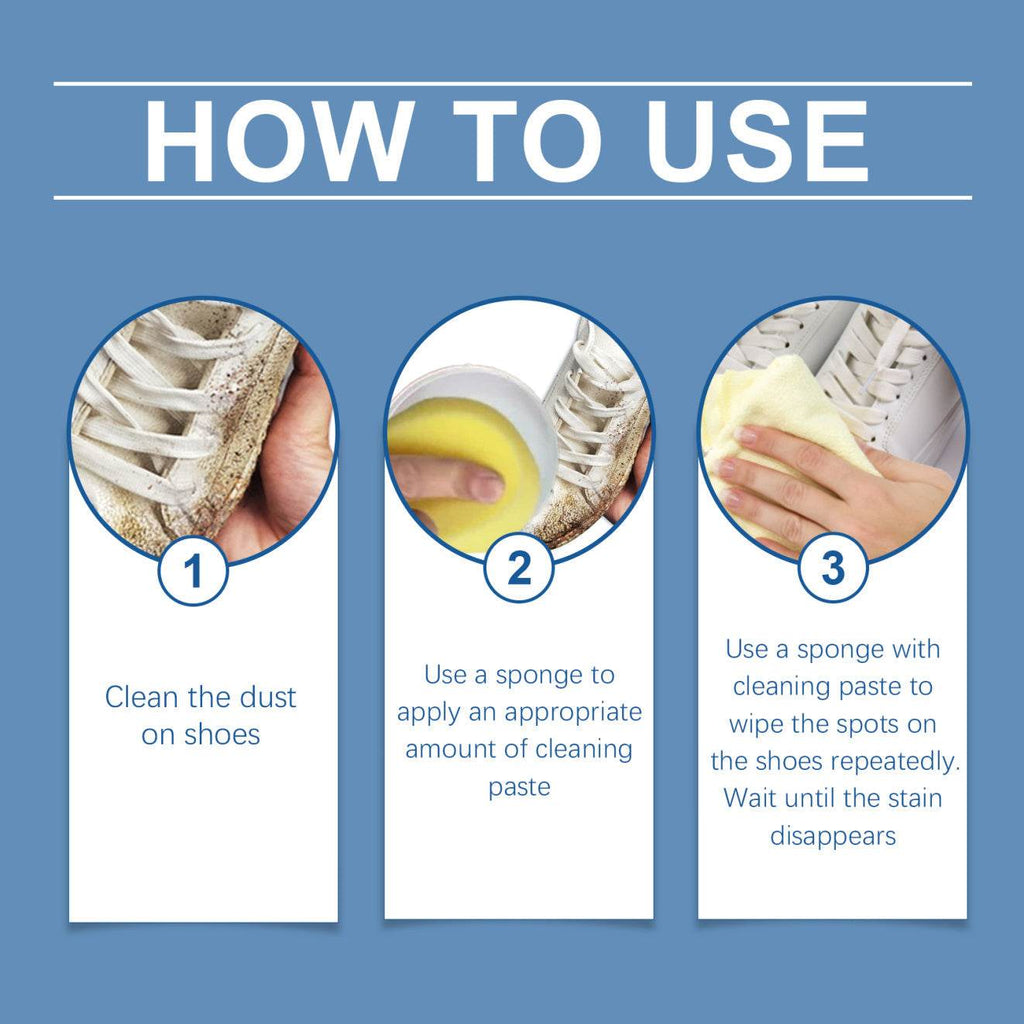 HOW TO USE

1

Clean the dust on shoes

2

Use a sponge to apply an appropriate amount of cleaning paste

3

Use a sponge with cleaning paste to wipe the spots on the shoes repeatedly. Wait until the stain disappears