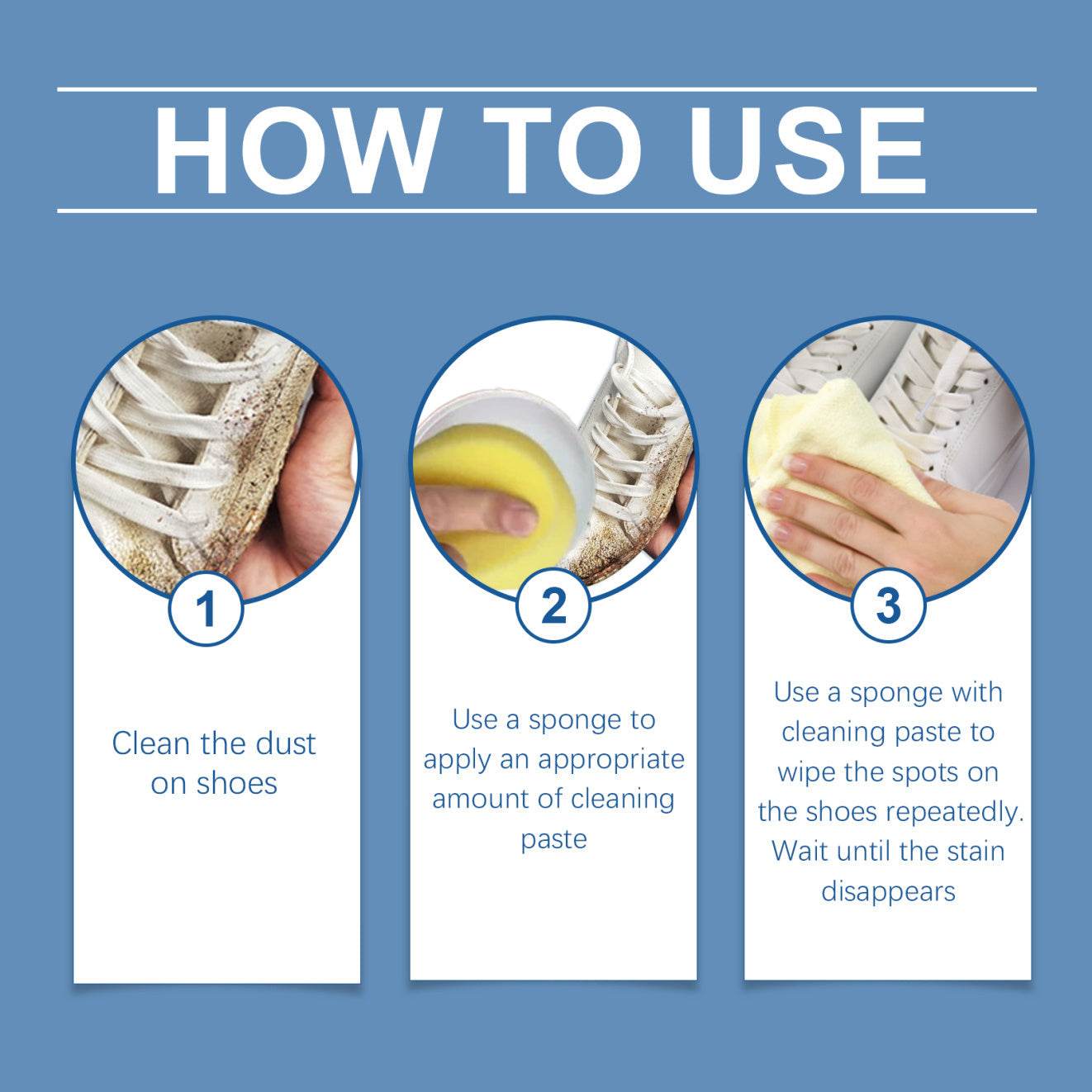 HOW TO USE

1

Clean the dust on shoes

2

Use a sponge to apply an appropriate amount of cleaning paste

3

Use a sponge with cleaning paste to wipe the spots on the shoes repeatedly. Wait until the stain disappears