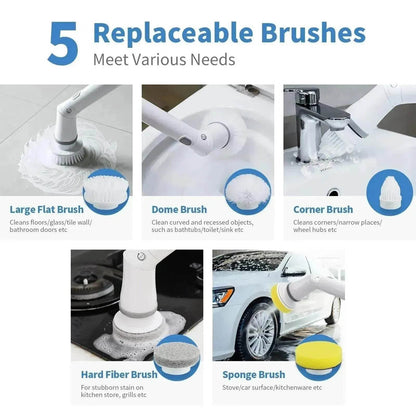 5 Replaceable Brushes
Meet Various Needs

Large Flat Brush
Cleans floors/glass/tile wall/ bathroom doors etc

Dome Brush
Clean curved and recessed objects, such as bathtubs/toilet/sink etc

Corner Brush
Cleans corners/narrow places/ wheel hubs etc

Hard Fiber Brush
For stubborn stain on kitchen store, grills etc

Sponge Brush
Stove/car surface/kitchenware etc