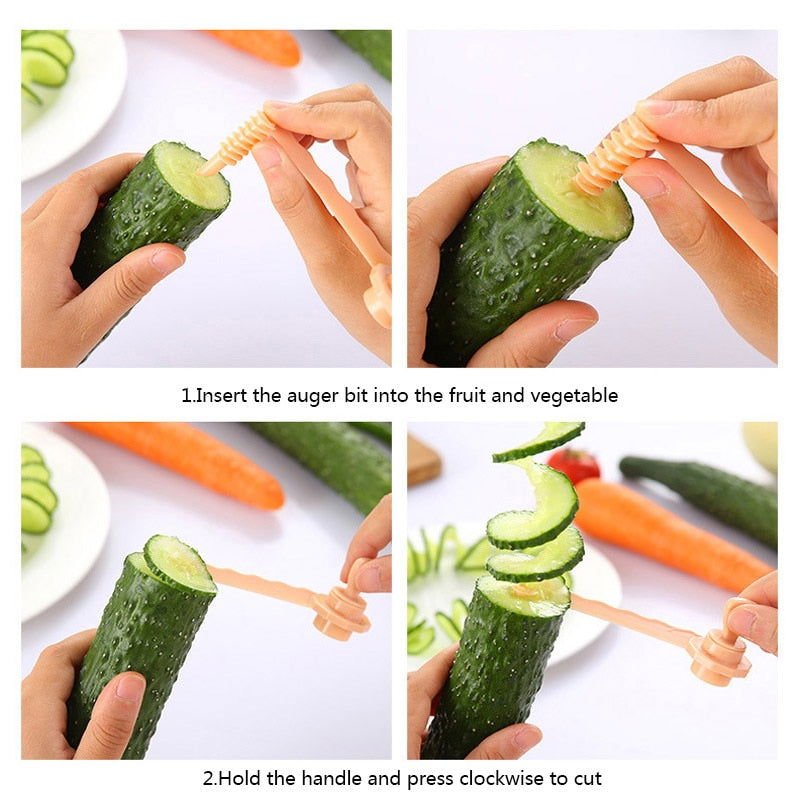 1.Insert the auger bit into the fruit and vegetable

2.Hold the handle and press clockwise to cut