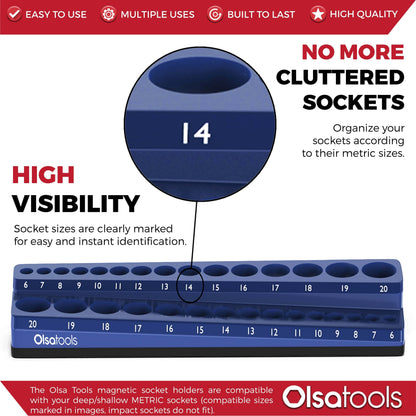 EASY TO USE MULTIPLE USES BUILT TO LAST HIGH QUALITY

NO MORE CLUTTERED SOCKETS

Organize your sockets according to their metric sizes.

14

HIGH VISIBILITY

Socket sizes are clearly marked for easy and instant identification.

6 7 8 9 10 11 12 13 14 15 16 17 18 19 20

20 19 18 17 16 15 14 13 12 11 10 9 8 7 6

Olsatools

The Olsa Tools magnetic socket holders are compatible with your deep/shallow METRIC sockets (compatible sizes marked in images, impact sockets do not fit).

Olsatools