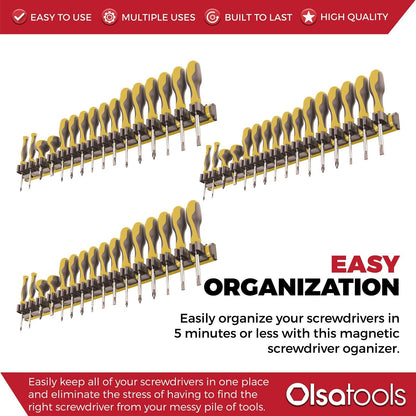 EASY TO USE MULTIPLE USES BUILT TO LAST HIGH QUALITY

EASY ORGANIZATION

Easily organize your screwdrivers in 5 minutes or less with this magnetic screwdriver oganizer.

Easily keep all of your screwdrivers in one place and eliminate the stress of having to find the right screwdriver from your messy pile of tools.

Olsatools