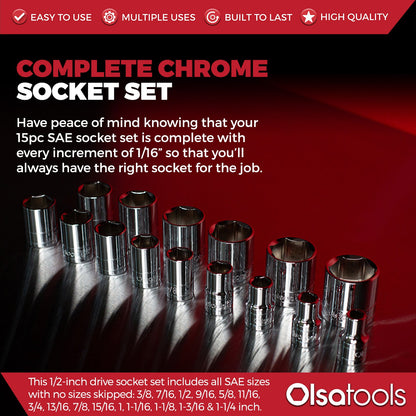 EASY TO USE MULTIPLE USES BUILT TO LAST HIGH QUALITY

COMPLETE CHROME SOCKET SET

Have peace of mind knowing that your 15pc SAE socket set is complete with every increment of 1/16" so that you'll always have the right socket for the job.

This 1/2-inch drive socket set includes all SAE sizes with no sizes skipped: 3/8, 7/16, 1/2, 9/16, 5/8, 11/16, 3/4, 13/16, 7/8, 15/16, 1, 1-1/16, 1-1/8, 1-3/16 & 1-1/4 inch.

Olsatools