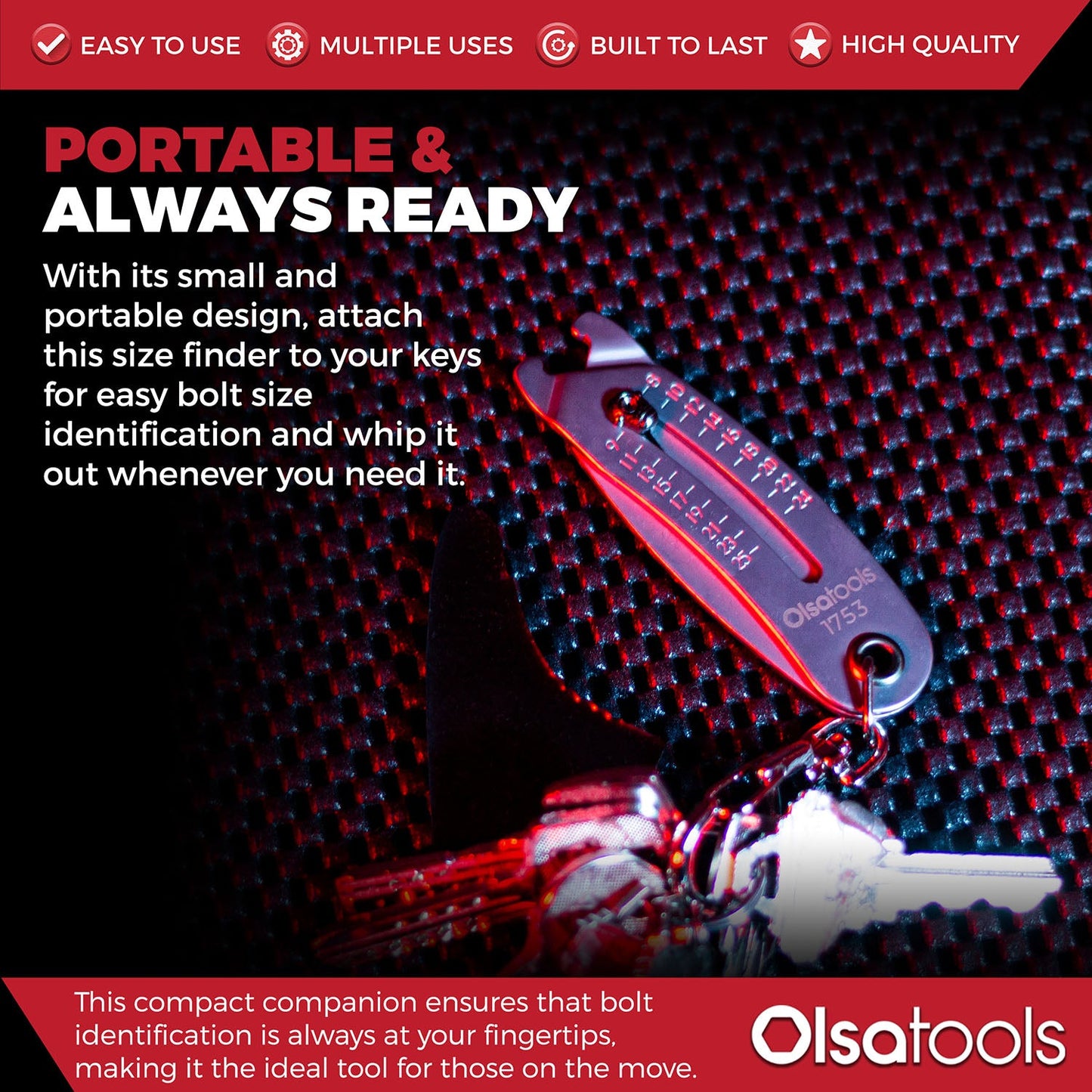 EASY TO USE MULTIPLE USES BUILT TO LAST HIGH QUALITY

PORTABLE & ALWAYS READY

With its small and portable design, attach this size finder to your keys for easy bolt size identification and whip it out whenever you need it.

8 10 12 14 16 18 20 22 24
9 11 13 15 17 19 21 23 25

Olsatools
1753

This compact companion ensures that bolt identification is always at your fingertips, making it the ideal tool for those on the move.

Olsatools