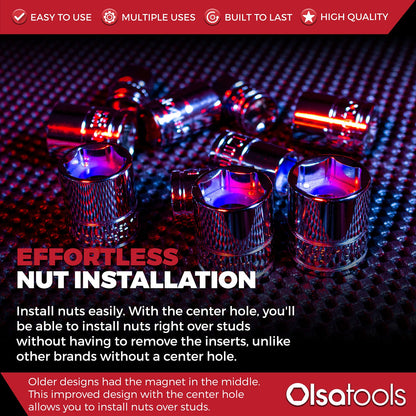 EASY TO USE MULTIPLE USES BUILT TO LAST HIGH QUALITY

EFFORTLESS
NUT INSTALLATION

Install nuts easily. With the center hole, you'll be able to install nuts right over studs without having to remove the inserts, unlike other brands without a center hole.

Older designs had the magnet in the middle. This improved design with the center hole allows you to install nuts over studs.

Olsatools