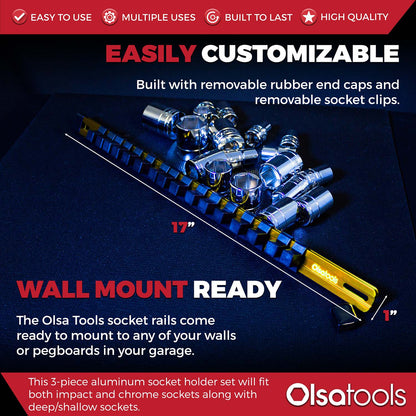 EASY TO USE MULTIPLE USES BUILT TO LAST HIGH QUALITY

EASILY CUSTOMIZABLE

Built with removable rubber end caps and removable socket clips.

17”

Olsatools

1”

WALL MOUNT READY

The Olsa Tools socket rails come ready to mount to any of your walls or pegboards in your garage.

This 3-piece aluminum socket holder set will fit both impact and chrome sockets along with deep/shallow sockets.

Olsatools