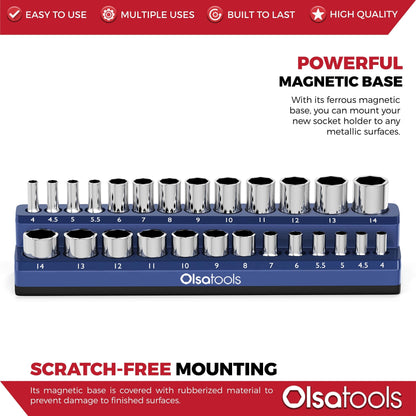 EASY TO USE MULTIPLE USES BUILT TO LAST HIGH QUALITY

POWERFUL
MAGNETIC BASE

With its ferrous magnetic base, you can mount your new socket holder to any metallic surfaces.

4 4.5 5 5.5 6 7 8 9 10 11 12 13 14

14 13 12 11 10 9 8 7 6 5.5 5 4.5 4

Olsatools

SCRATCH-FREE MOUNTING

Its magnetic base is covered with rubberized material to prevent damage to finished surfaces.

Olsatools