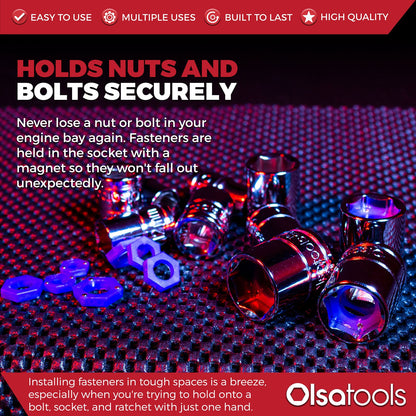 EASY TO USE MULTIPLE USES BUILT TO LAST HIGH QUALITY

HOLDS NUTS AND BOLTS SECURELY

Never lose a nut or bolt in your engine bay again. Fasteners are held in the socket with a magnet so they won't fall out unexpectedly.

Installing fasteners in tough spaces is a breeze, especially when you're trying to hold onto a bolt, socket, and ratchet with just one hand.

Olsatools