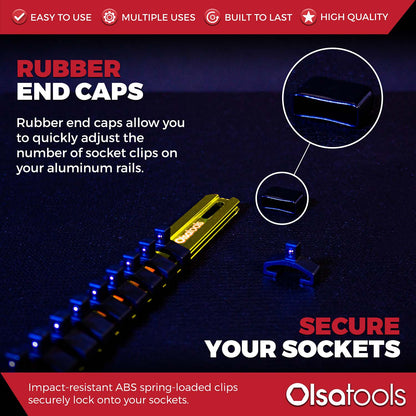 EASY TO USE MULTIPLE USES BUILT TO LAST HIGH QUALITY

RUBBER
END CAPS

Rubber end caps allow you to quickly adjust the number of socket clips on your aluminum rails.

Olsatools

SECURE
YOUR SOCKETS

Impact-resistant ABS spring-loaded clips securely lock onto your sockets.

Olsatools