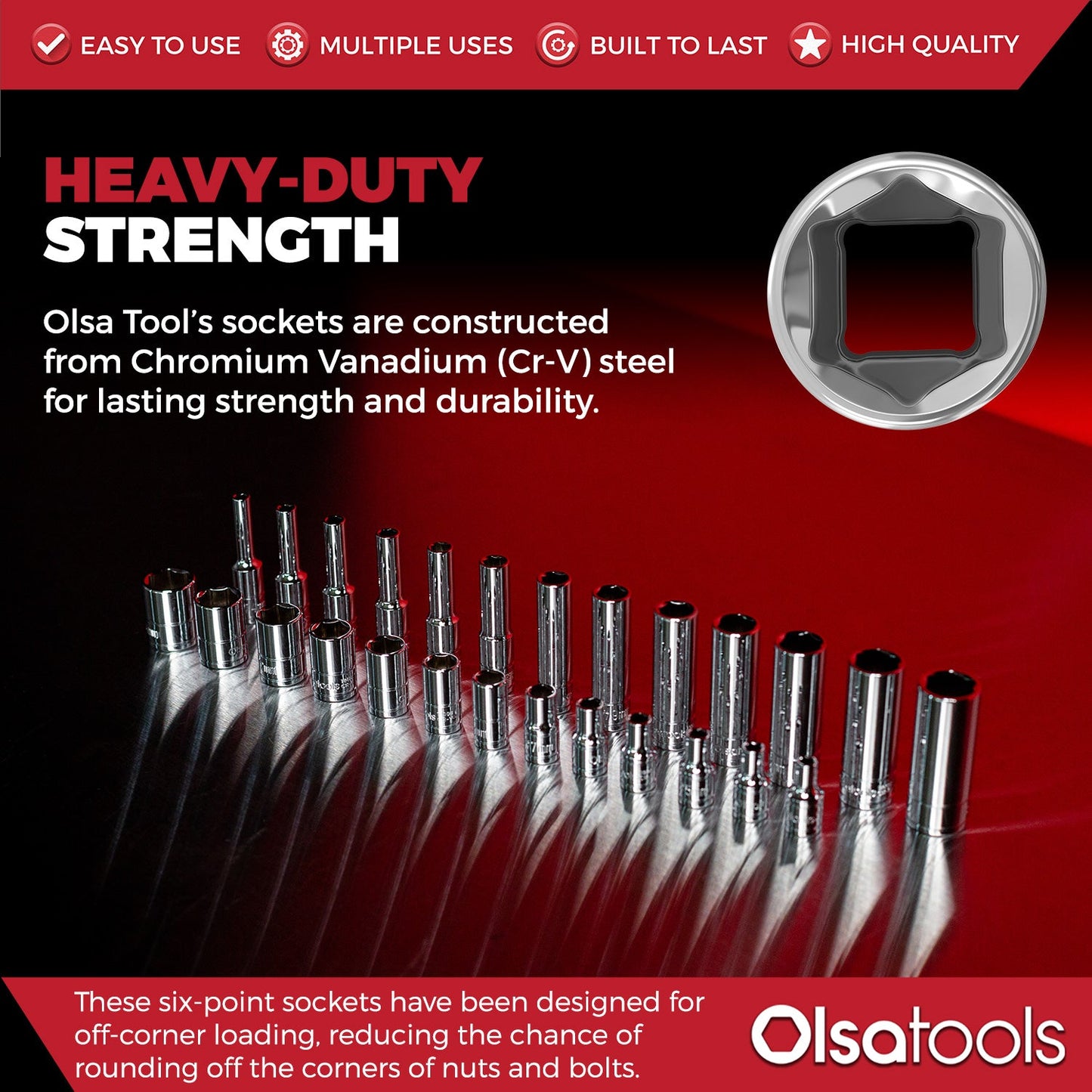 EASY TO USE MULTIPLE USES BUILT TO LAST HIGH QUALITY

HEAVY-DUTY STRENGTH

Olsa Tool's sockets are constructed from Chromium Vanadium (Cr-V) steel for lasting strength and durability.

These six-point sockets have been designed for off-corner loading, reducing the chance of rounding off the corners of nuts and bolts.

Olsatools