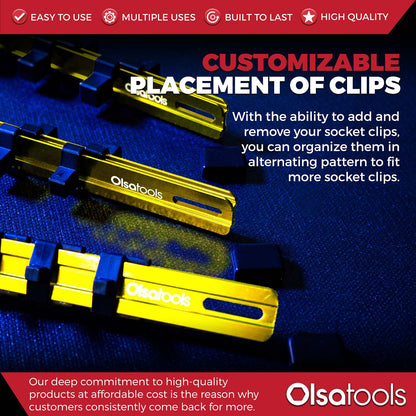 EASY TO USE MULTIPLE USES BUILT TO LAST HIGH QUALITY

CUSTOMIZABLE PLACEMENT OF CLIPS

With the ability to add and remove your socket clips, you can organize them in alternating pattern to fit more socket clips.

Olsatools

Olsatools

Olsatools

Our deep commitment to high-quality products at affordable cost is the reason why customers consistently come back for more.

Olsatools