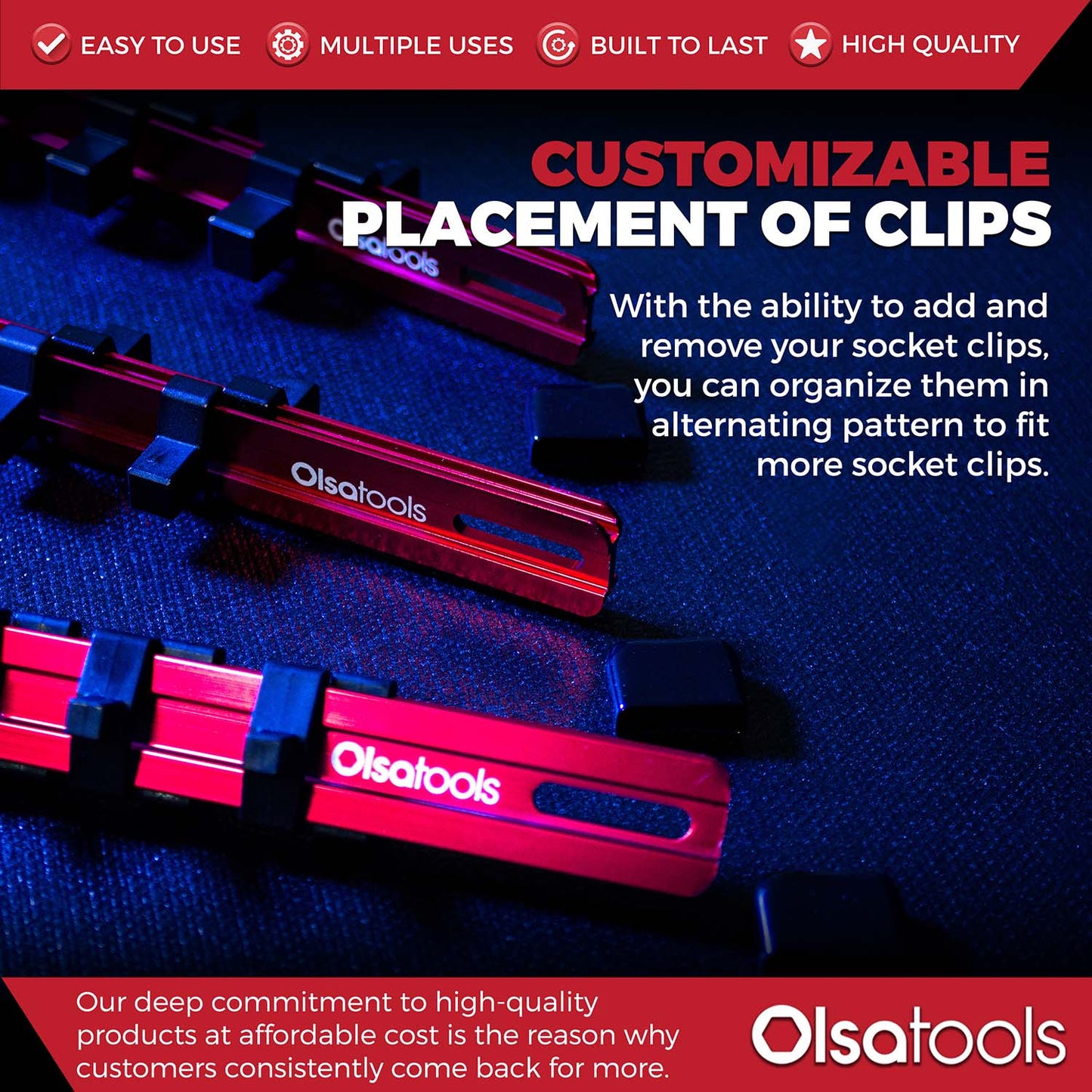 EASY TO USE MULTIPLE USES BUILT TO LAST HIGH QUALITY

CUSTOMIZABLE PLACEMENT OF CLIPS

With the ability to add and remove your socket clips, you can organize them in alternating pattern to fit more socket clips.

Olsatools

Olsatools

Olsatools

Our deep commitment to high-quality products at affordable cost is the reason why customers consistently come back for more.

Olsatools