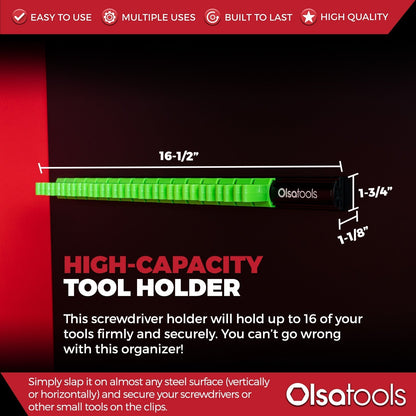 EASY TO USE MULTIPLE USES BUILT TO LAST HIGH QUALITY

16-1/2"

Olsatools

1-3/4"

1-1/8"

HIGH-CAPACITY TOOL HOLDER

This screwdriver holder will hold up to 16 of your tools firmly and securely. You can't go wrong with this organizer!

Simply slap it on almost any steel surface (vertically or horizontally) and secure your screwdrivers or other small tools on the clips.

Olsatools