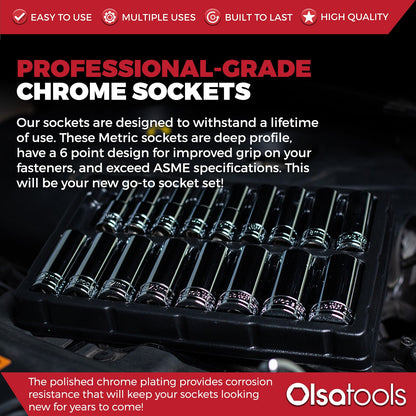 EASY TO USE MULTIPLE USES BUILT TO LAST HIGH QUALITY

PROFESSIONAL-GRADE
CHROME SOCKETS

Our sockets are designed to withstand a lifetime of use. These Metric sockets are deep profile, have a 6 point design for improved grip on your fasteners, and exceed ASME specifications. This will be your new go-to socket set!

The polished chrome plating provides corrosion resistance that will keep your sockets looking new for years to come!

Olsatools