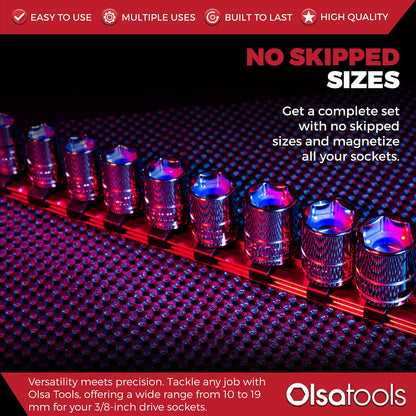 EASY TO USE MULTIPLE USES BUILT TO LAST HIGH QUALITY

NO SKIPPED SIZES

Get a complete set with no skipped sizes and magnetize all your sockets.

Versatility meets precision. Tackle any job with Olsa Tools, offering a wide range from 10 to 19 mm for your 3/8-inch drive sockets.

Olsatools