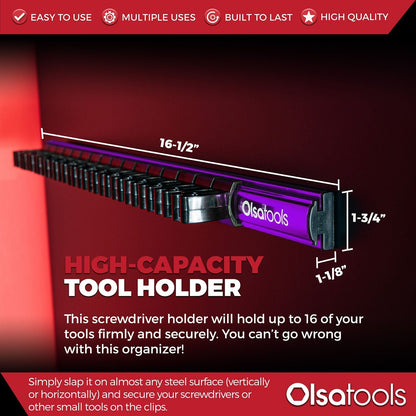 EASY TO USE
MULTIPLE USES
BUILT TO LAST
HIGH QUALITY

16-1/2"

Olsatools

1-3/4"

1-1/8"

HIGH-CAPACITY TOOL HOLDER

This screwdriver holder will hold up to 16 of your tools firmly and securely. You can't go wrong with this organizer!

Simply slap it on almost any steel surface (vertically or horizontally) and secure your screwdrivers or other small tools on the clips.

Olsatools