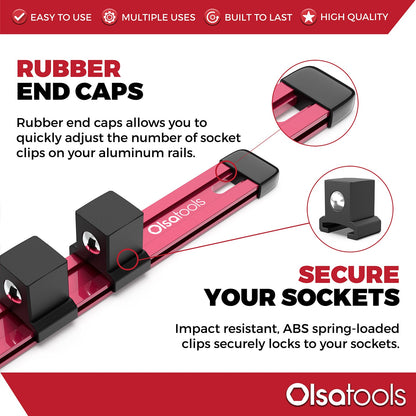 EASY TO USE MULTIPLE USES BUILT TO LAST HIGH QUALITY

RUBBER END CAPS

Rubber end caps allows you to quickly adjust the number of socket clips on your aluminum rails.

Olsatools

SECURE YOUR SOCKETS

Impact resistant, ABS spring-loaded clips securely locks to your sockets.

Olsatools