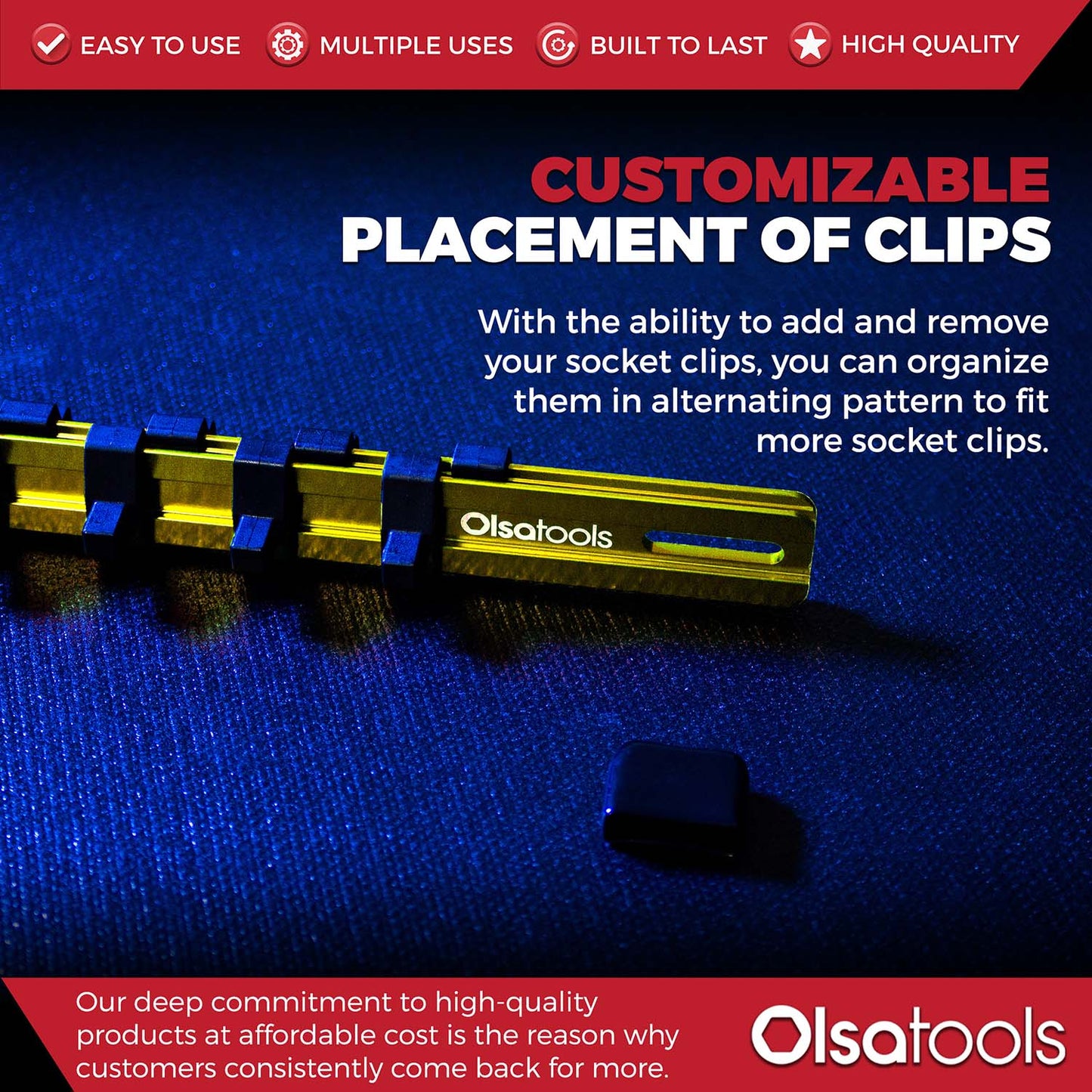 EASY TO USE MULTIPLE USES BUILT TO LAST HIGH QUALITY

CUSTOMIZABLE PLACEMENT OF CLIPS

With the ability to add and remove your socket clips, you can organize them in alternating pattern to fit more socket clips.

Olsatools

Our deep commitment to high-quality products at affordable cost is the reason why customers consistently come back for more.

Olsatools