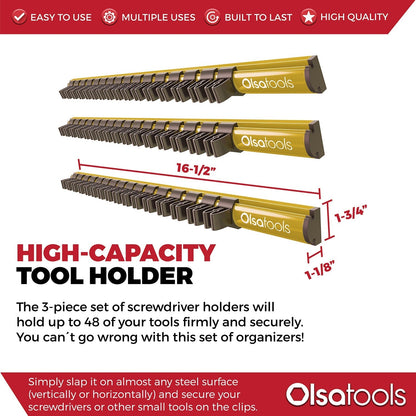 EASY TO USE MULTIPLE USES BUILT TO LAST HIGH QUALITY

Olsatools

Olsatools

16-1/2"

Olsatools

1-3/4"

1-1/8"

HIGH-CAPACITY TOOL HOLDER

The 3-piece set of screwdriver holders will hold up to 48 of your tools firmly and securely. You can´t go wrong with this set of organizers!

Simply slap it on almost any steel surface (vertically or horizontally) and secure your screwdrivers or other small tools on the clips.

Olsatools