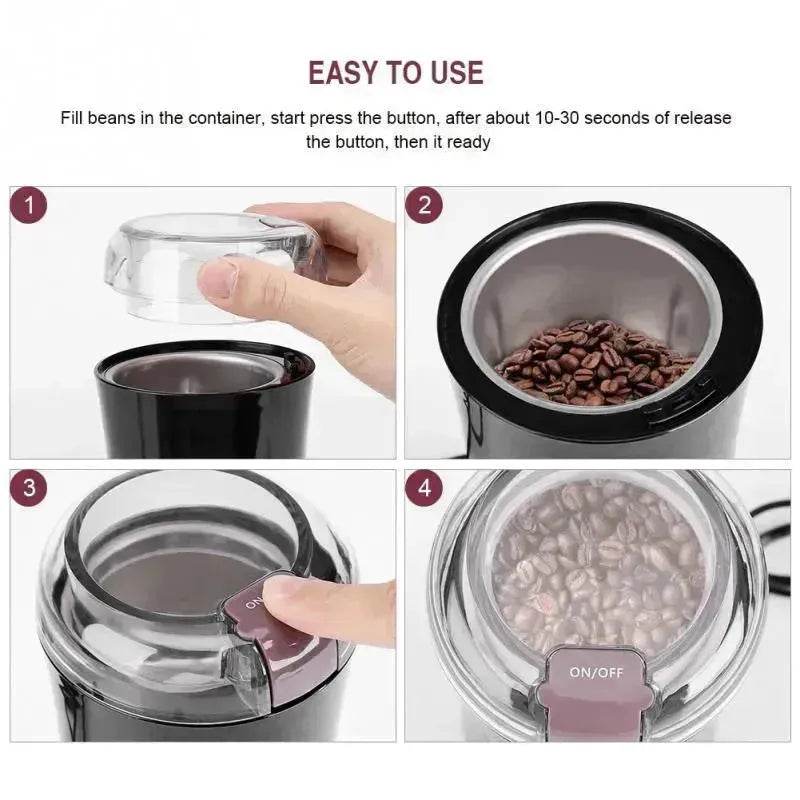 EASY TO USE

Fill beans in the container, start press the button, after about 10-30 seconds of release the button, then it ready

1

2

3

ON

4

ON/OFF