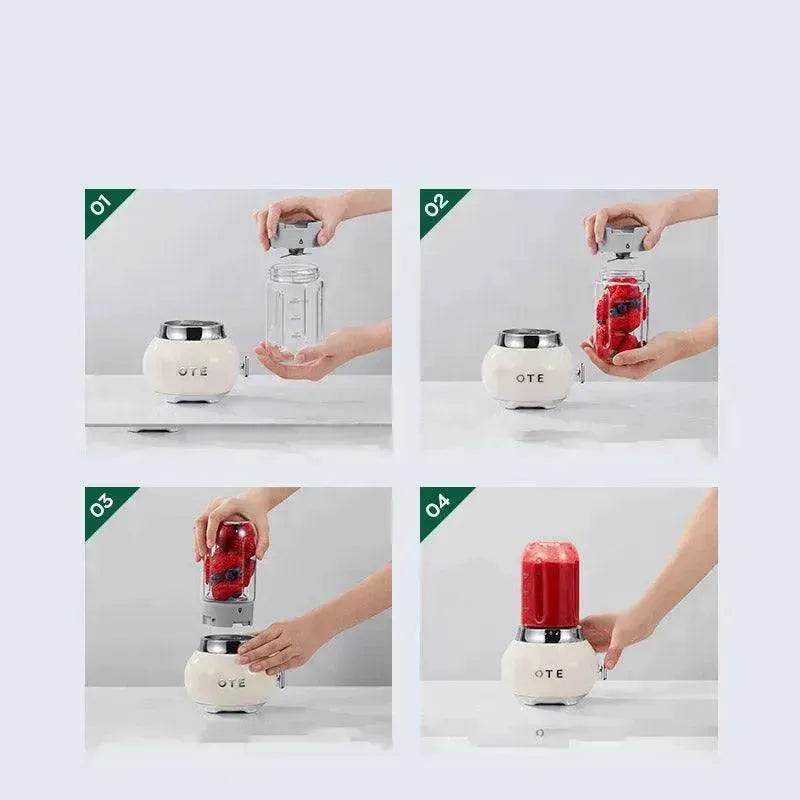 01

OTE

02

OTE

03

OTE

04

OTE