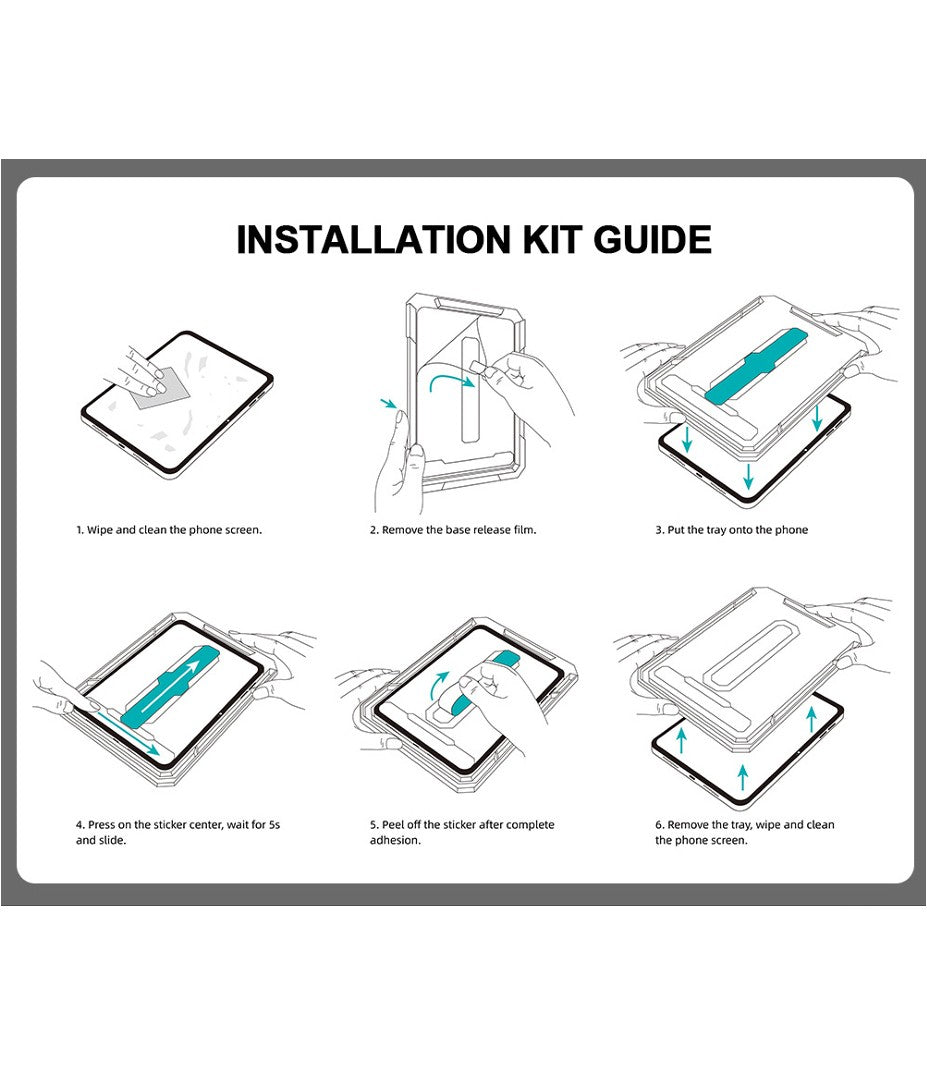 INSTALLATION KIT GUIDE

1. Wipe and clean the phone screen.

2. Remove the base release film.

3. Put the tray onto the phone

4. Press on the sticker center, wait for 5s and slide.

5. Peel off the sticker after complete adhesion.

6. Remove the tray, wipe and clean the phone screen.