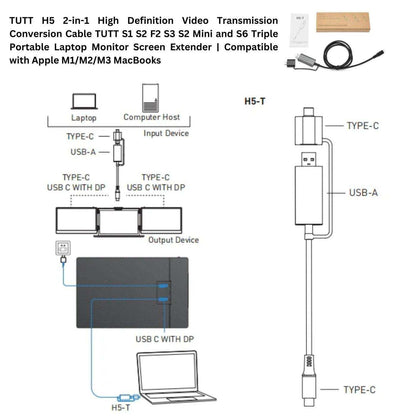 TUTT H5 2-in-1 High Definition Video Transmission Conversion Cable TUTT S1 S2 F2 S3 S2 Mini and S6 Triple Portable Laptop Monitor Screen Extender | Compatible with Apple M1/M2/M3 MacBooks

Laptop
Computer Host
Input Device
TYPE-C
USB-A
TYPE-C
USB C WITH DP
TYPE-C
USB C WITH DP
Output Device
USB C WITH DP
H5-T

H5-T
TYPE-C
USB-A
TYPE-C