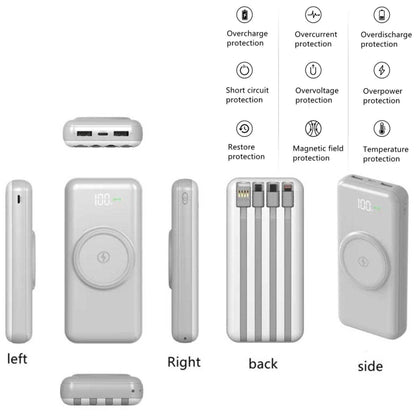 Overcharge protection

Overcurrent protection

Overdischarge protection

Short circuit protection

Overvoltage protection

Overpower protection

Restore protection

Magnetic field protection

Temperature protection

100

100

left

Right

back

side