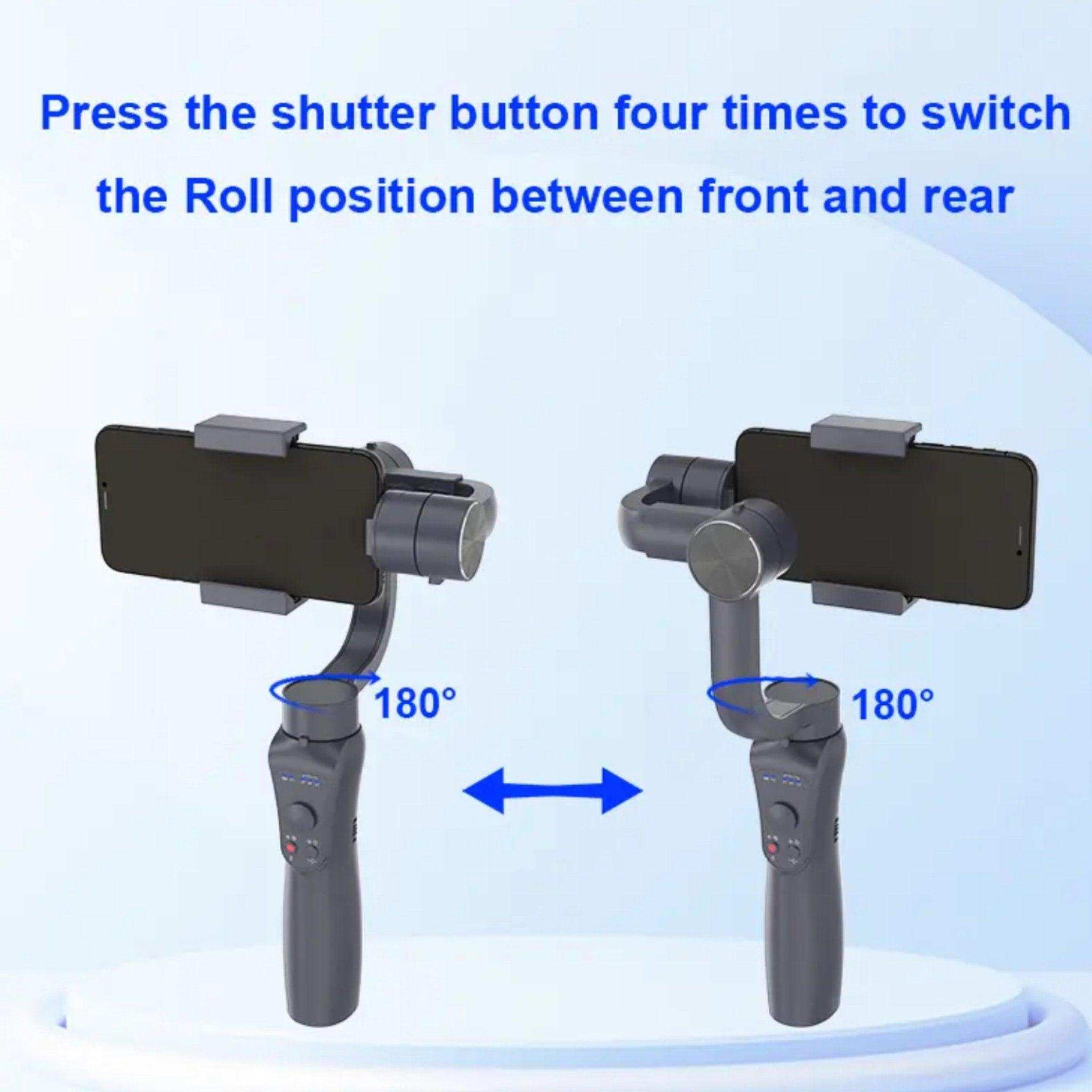 Press the shutter button four times to switch the Roll position between front and rear

180°

180°