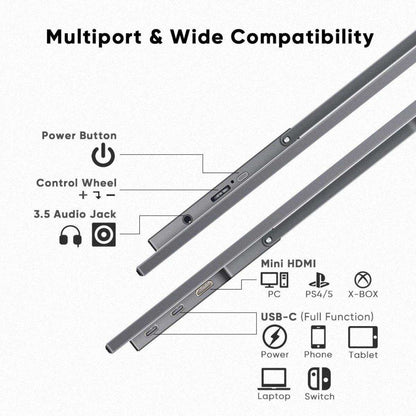 Multiport & Wide Compatibility

Power Button

Control Wheel
+ ↴ −

3.5 Audio Jack

Mini HDMI
PC PS4/5 X-BOX

USB-C (Full Function)
Power Phone Tablet
Laptop Switch